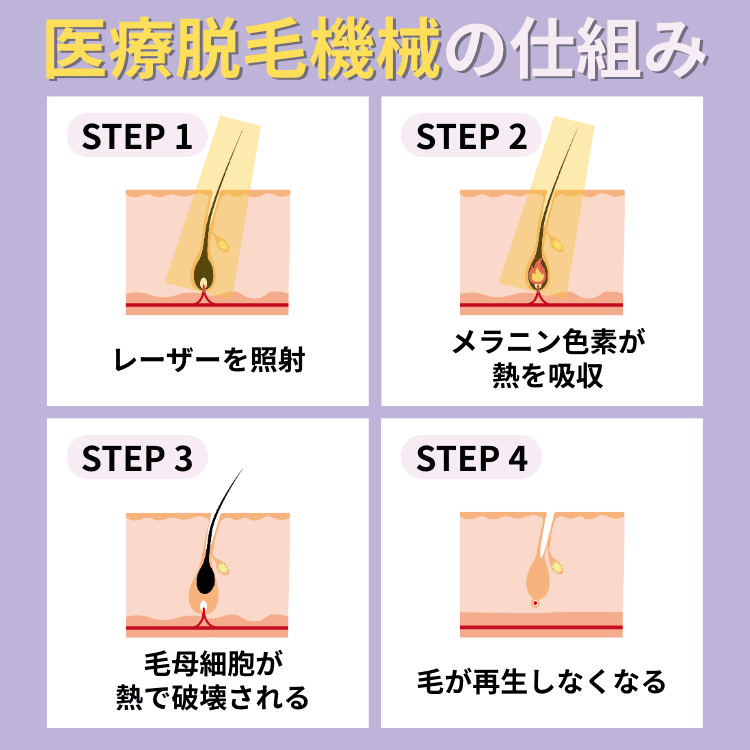 医療脱毛機械の仕組み

STEP 1

レーザーを照射

STEP 2

メラニン色素が熱を吸収

STEP 3

毛母細胞が熱で破壊される

STEP 4

毛が再生しなくなる